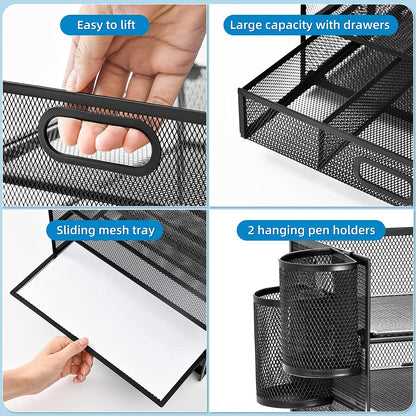 Easy to lift

Large capacity with drawers

Sliding mesh tray

2 hanging pen holders