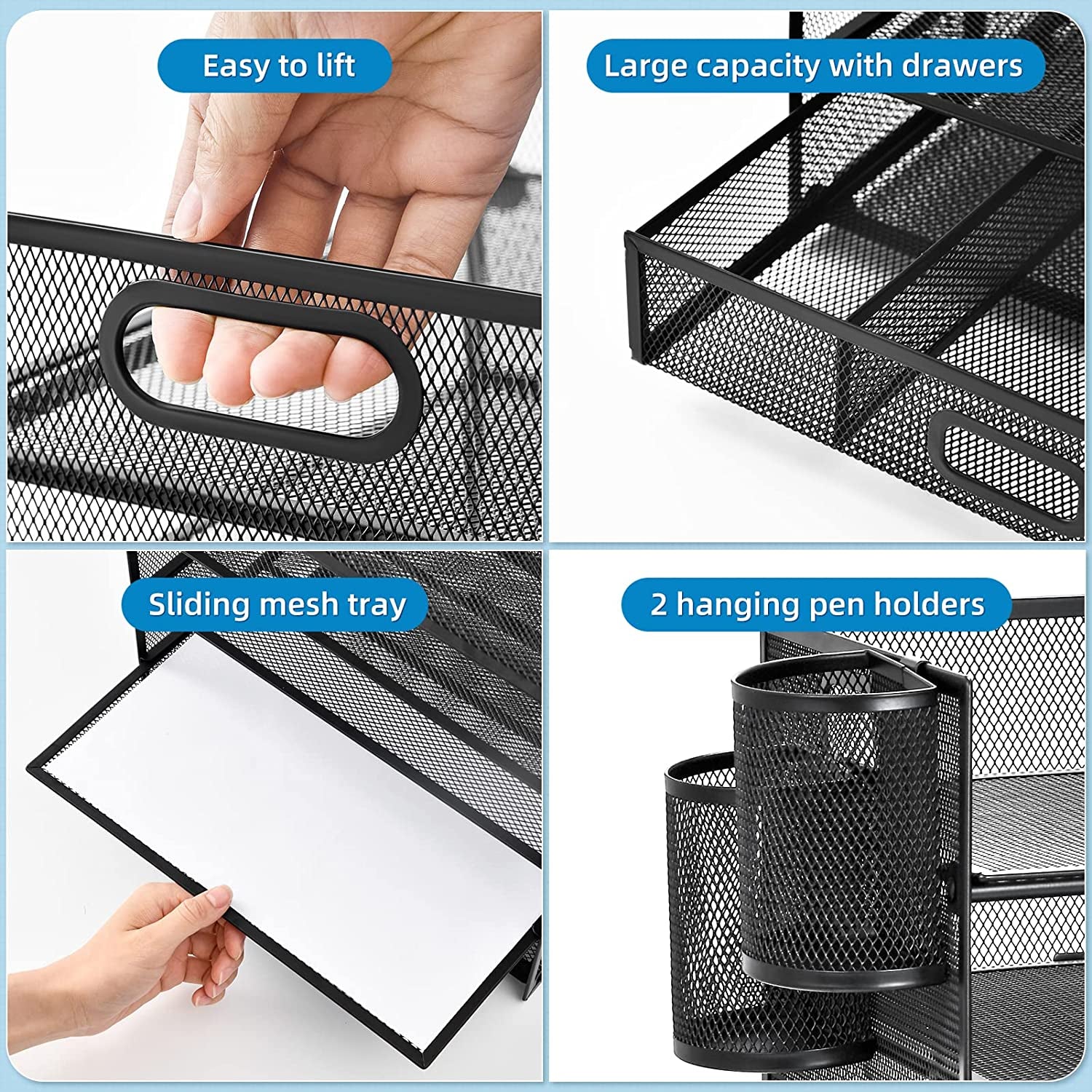 Easy to lift

Large capacity with drawers

Sliding mesh tray

2 hanging pen holders