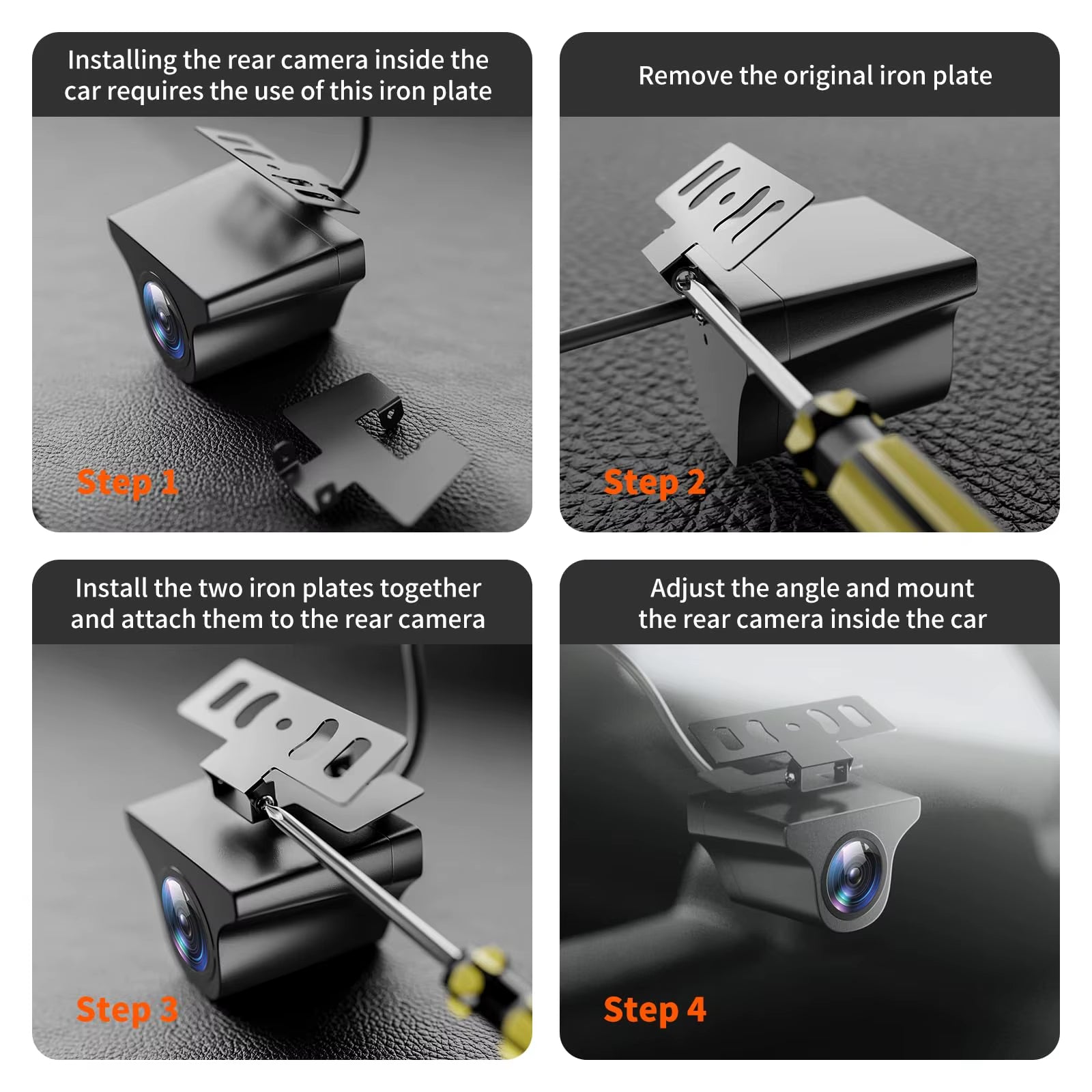 Installing the rear camera inside the car requires the use of this iron plate

Step 1

Remove the original iron plate

Step 2

Install the two iron plates together and attach them to the rear camera

Step 3

Adjust the angle and mount the rear camera inside the car

Step 4