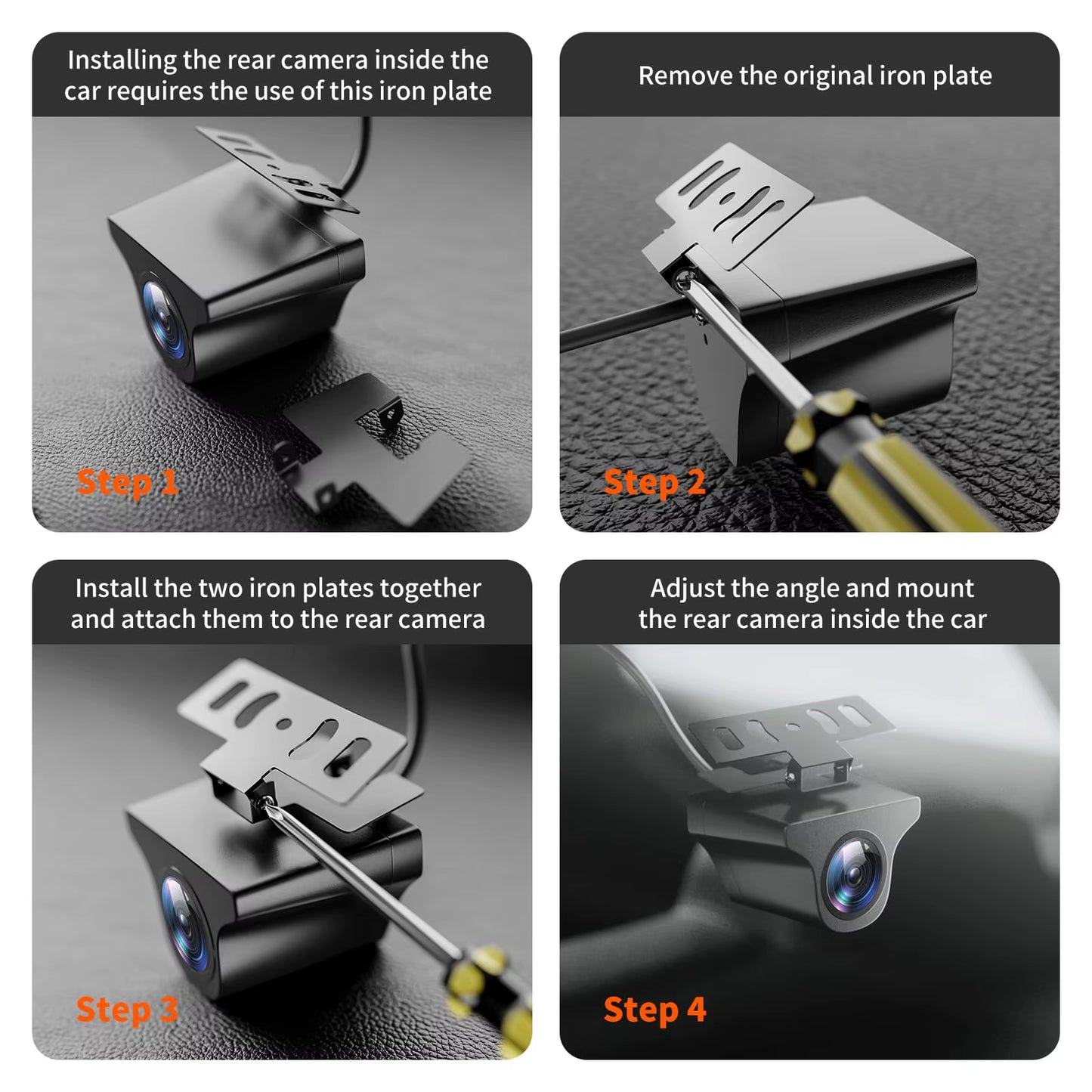 Installing the rear camera inside the car requires the use of this iron plate

Step 1

Remove the original iron plate

Step 2

Install the two iron plates together and attach them to the rear camera

Step 3

Adjust the angle and mount the rear camera inside the car

Step 4